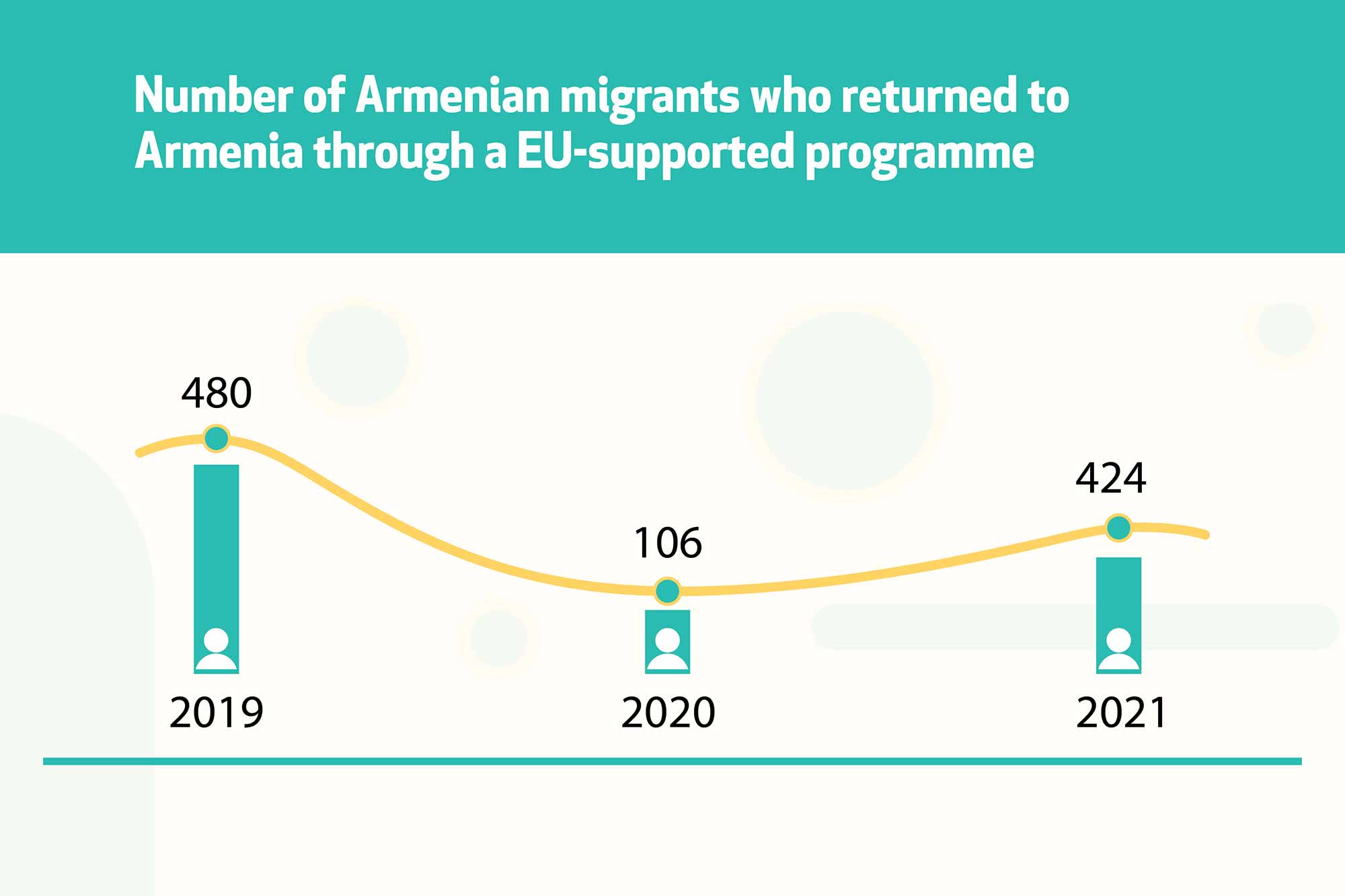 Number of Armenian migrants who returned to Armenia through a EU-supported programme

480

106

424

2019

2020

2021